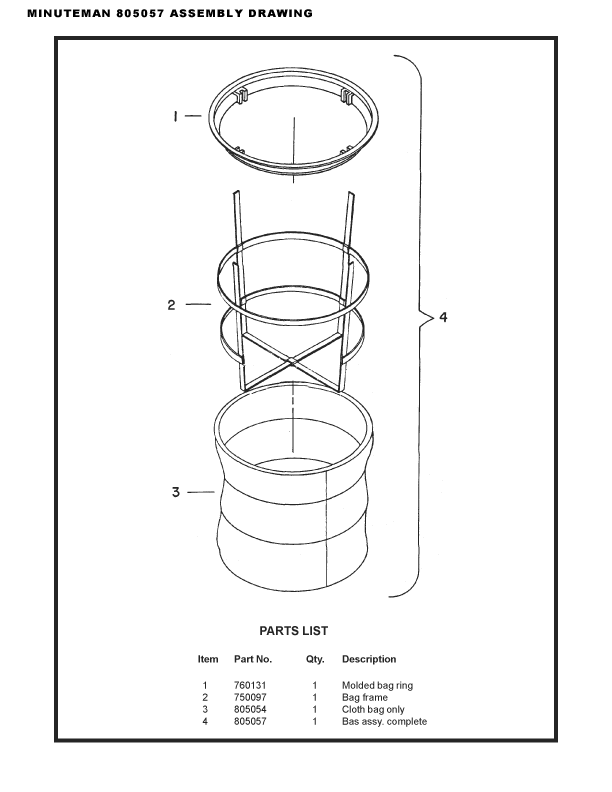 MINUTEMAN 805057 ASSEMBLY DRAWING

1

2

3

4

PARTS LIST

| Item | Part No. | Qty. | Description |
|---|---|---|---|
| 1 | 760131 | 1 | Molded bag ring |
| 2 | 750097 | 1 | Bag frame |
| 3 | 805054 | 1 | Cloth bag only |
| 4 | 805057 | 1 | Bas assy. complete |